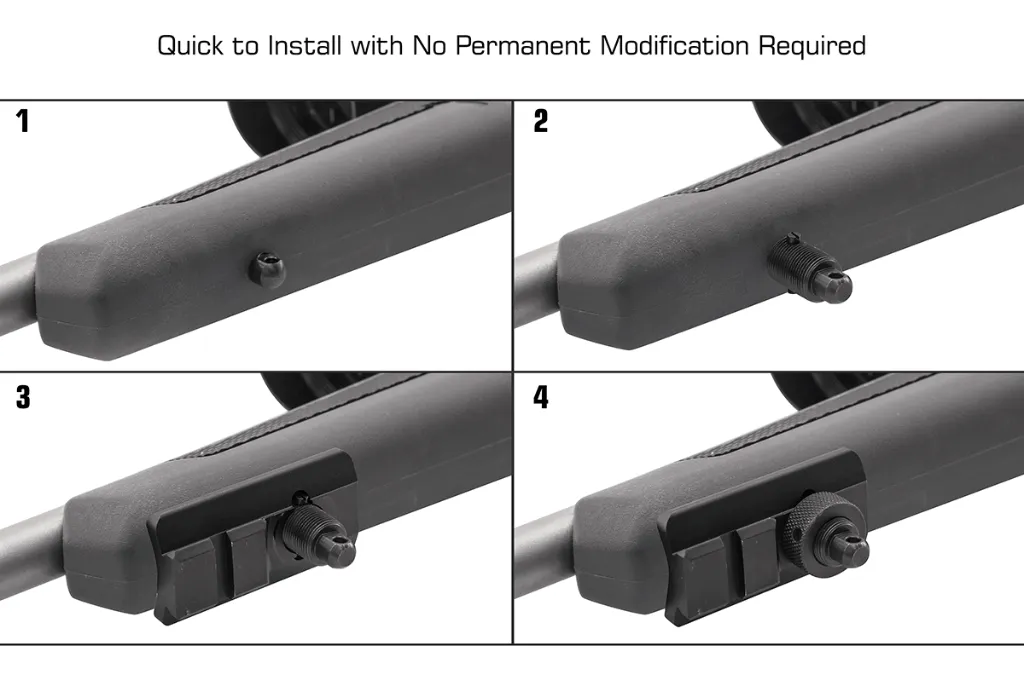 Quick to Install with No Permanent Modification Required

1

2

3

4