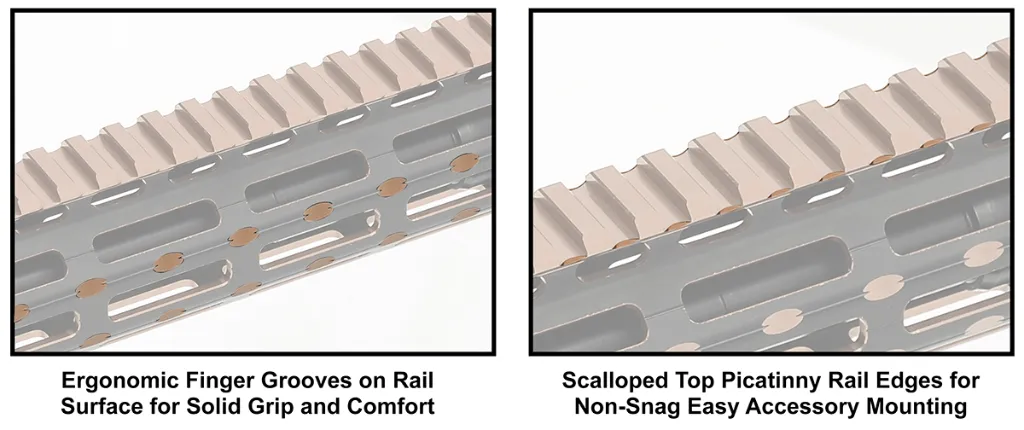 Ergonomic Finger Grooves on Rail Surface for Solid Grip and Comfort

Scalloped Top Picatinny Rail Edges for Non-Snag Easy Accessory Mounting